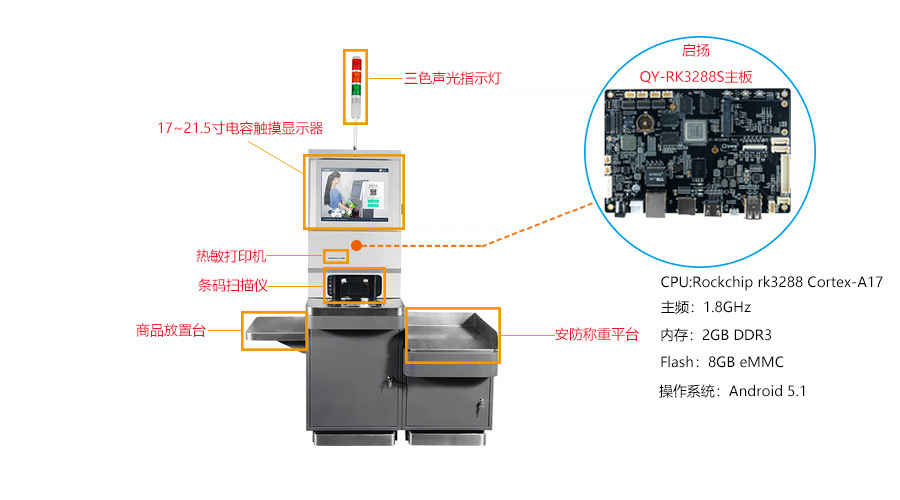 三色声光指示灯

17~21.5寸电容触摸显示器

热敏打印机

条码扫描仪

商品放置台

安防称重平台

启扬
QY-RK3288S主板

CPU:Rockchip rk3288 Cortex-A17
主频：1.8GHz
内存：2GB DDR3
Flash：8GB eMMC
操作系统：Android 5.1